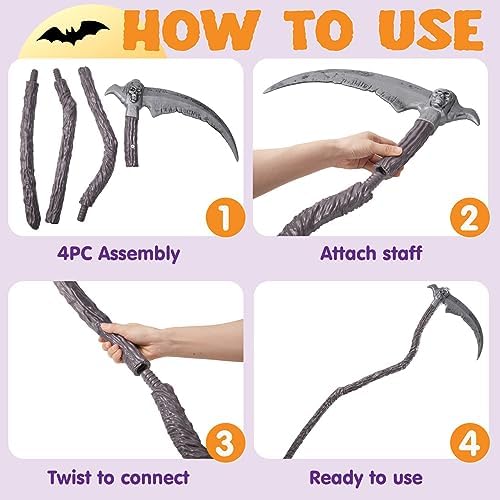 HOW TO USE

1

4PC Assembly

2

Attach staff

3

Twist to connect

4

Ready to use